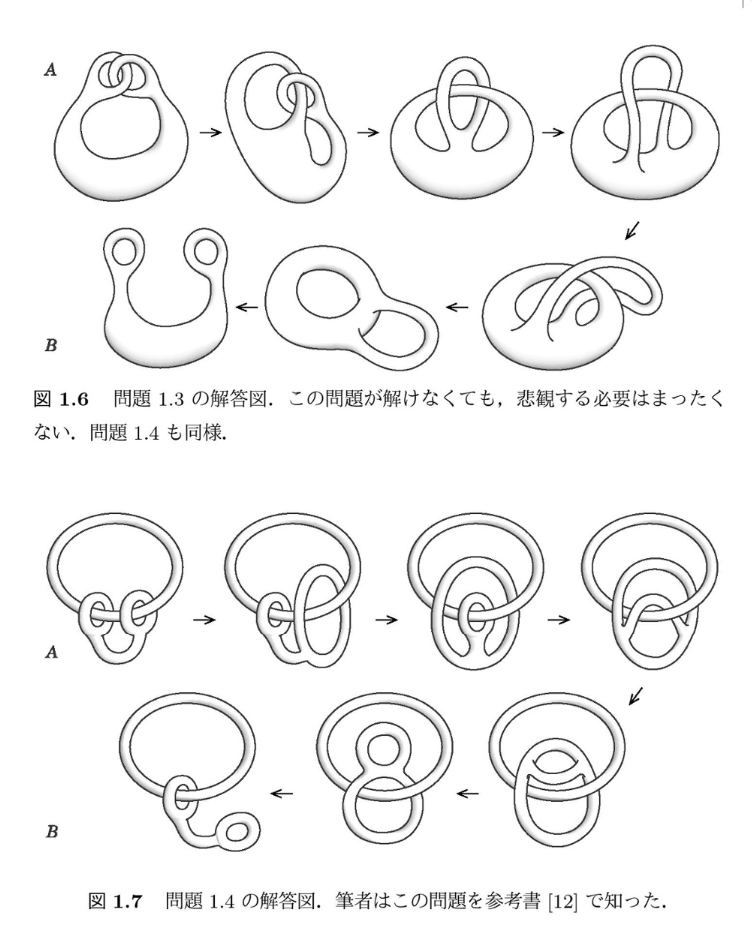 A

B

図 1.6　問題 1.3 の解答図．この問題が解けなくても，悲観する必要はまったくない．問題 1.4 も同様．

A

B

図 1.7　問題 1.4 の解答図．筆者はこの問題を参考書 [12] で知った．